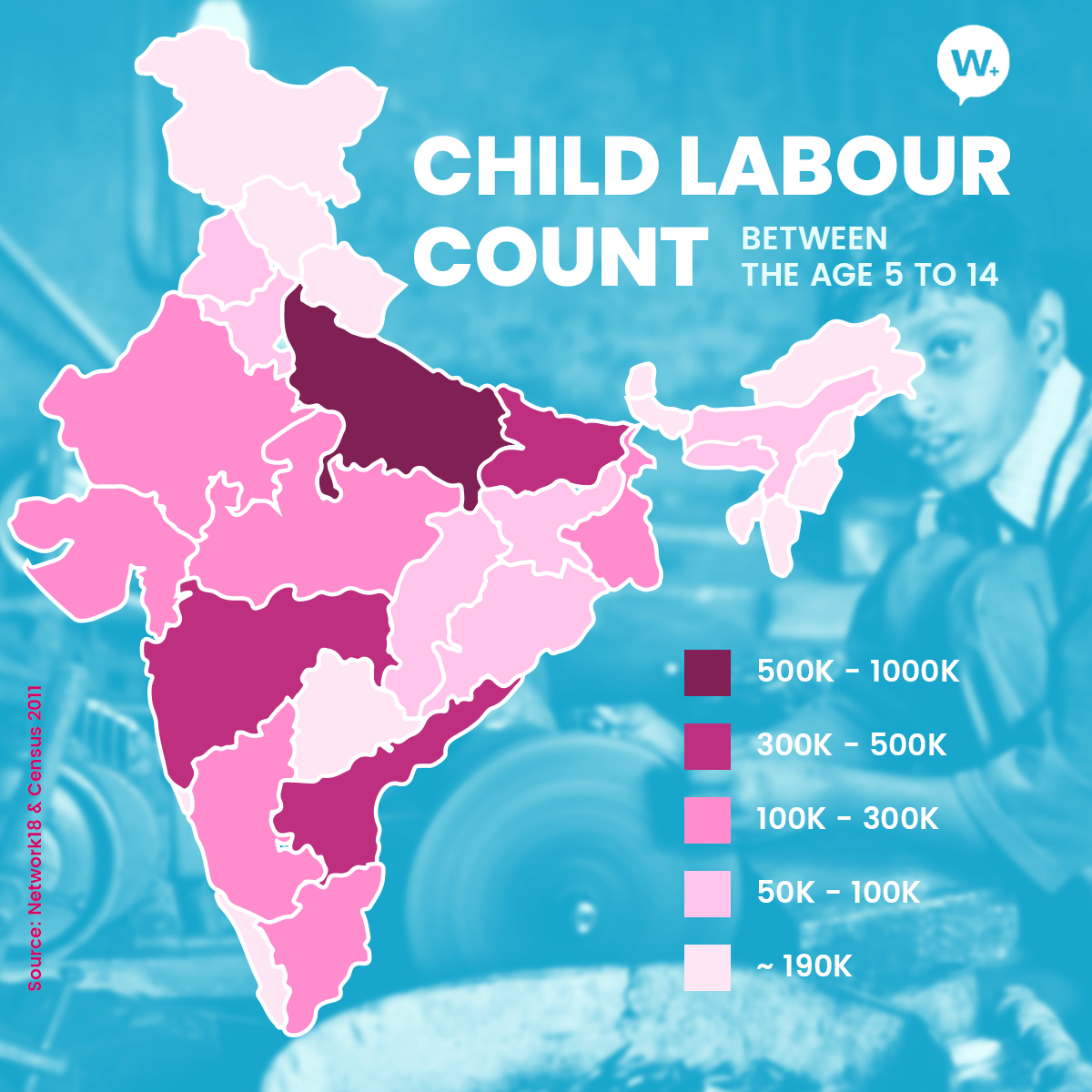 W+

CHILD LABOUR COUNT

BETWEEN THE AGE 5 TO 14

500K - 1000K

300K - 500K

100K - 300K

50K - 100K

~ 190K

Source: Network18 & Census 2011